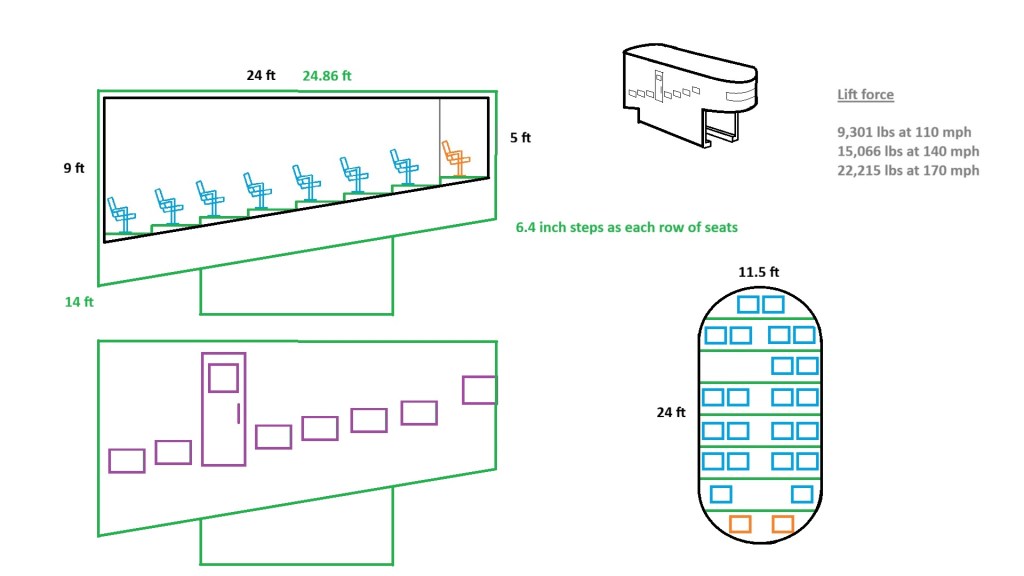 24 ft 24.86 ft

9 ft

5 ft

6.4 inch steps as each row of seats

14 ft

Lift force

9,301 lbs at 110 mph
15,066 lbs at 140 mph
22,215 lbs at 170 mph

11.5 ft

24 ft