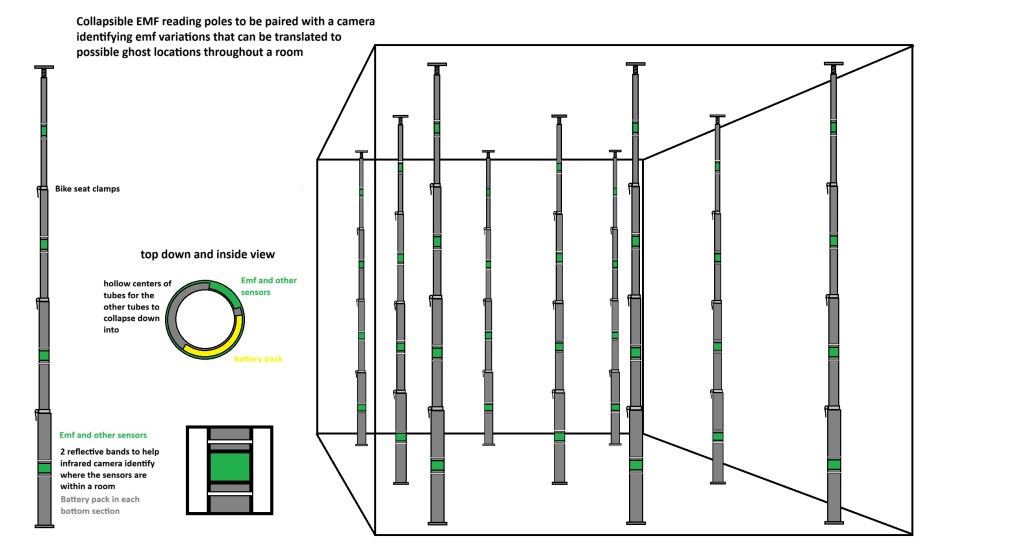 Collapsible EMF reading poles to be paired with a camera identifying emf variations that can be translated to possible ghost locations throughout a room

Bike seat clamps

top down and inside view

hollow centers of tubes for the other tubes to collapse down into

Emf and other sensors

battery pack

Emf and other sensors

2 reflective bands to help infrared camera identify where the sensors are within a room

Battery pack in each bottom section