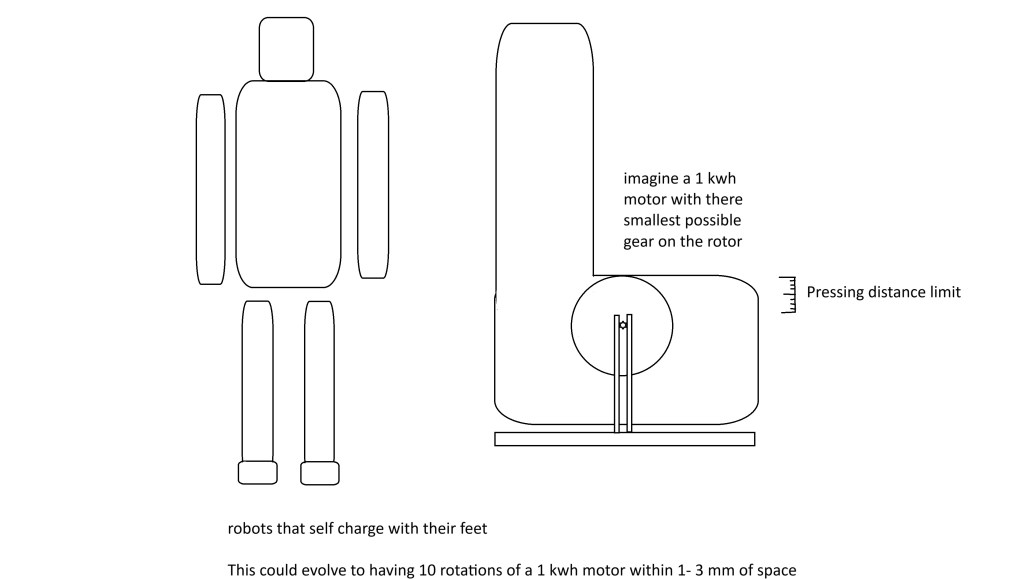 imagine a 1 kwh motor with there smallest possible gear on the rotor

Pressing distance limit

robots that self charge with their feet

This could evolve to having 10 rotations of a 1 kwh motor within 1- 3 mm of space