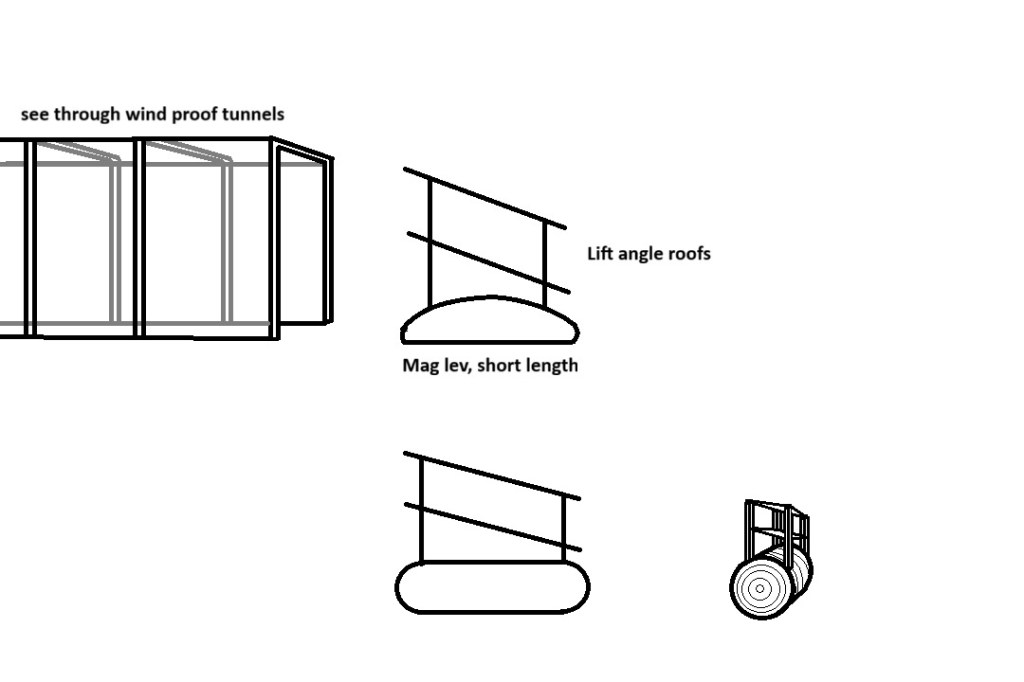 see through wind proof tunnels

Lift angle roofs

Mag lev, short length