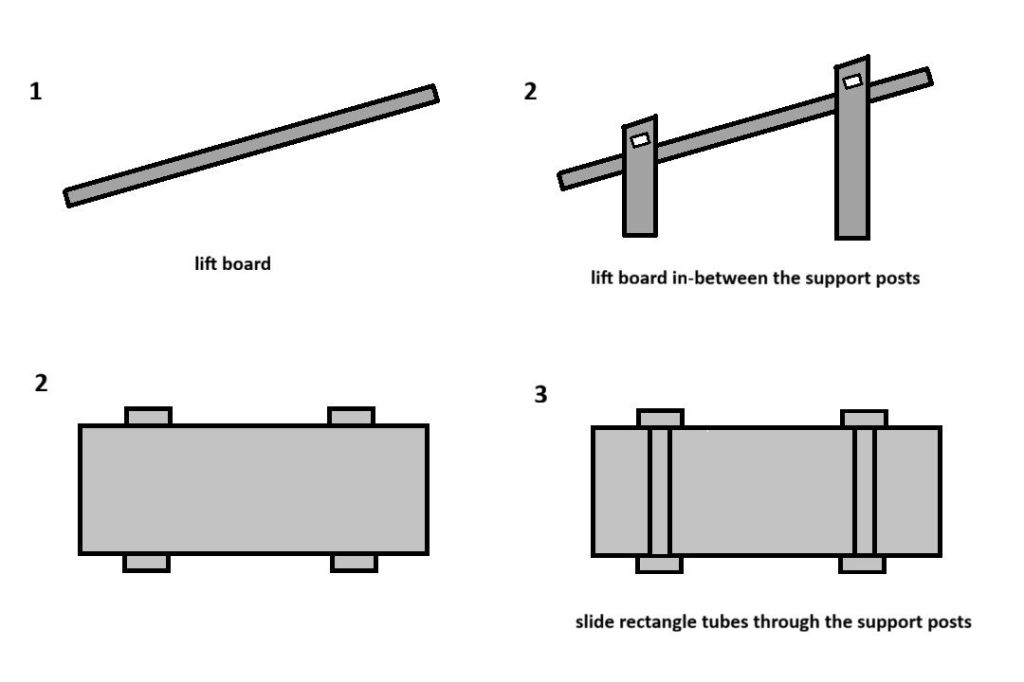 1

lift board

2

lift board in-between the support posts

2

3

slide rectangle tubes through the support posts